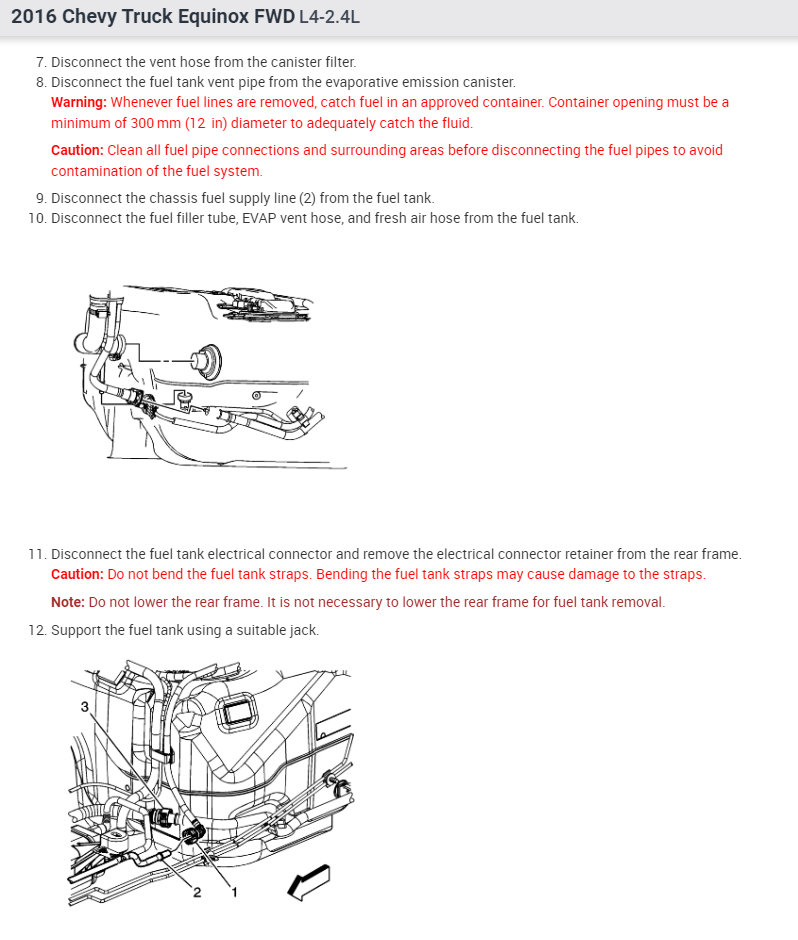 2016 Chevy Truck Equinox FWD L4-2.4L

7. Disconnect the vent hose from the canister filter.
8. Disconnect the fuel tank vent pipe from the evaporative emission canister.
Warning: Whenever fuel lines are removed, catch fuel in an approved container. Container opening must be a minimum of 300 mm (12 in) diameter to adequately catch the fluid.

Caution: Clean all fuel pipe connections and surrounding areas before disconnecting the fuel pipes to avoid contamination of the fuel system.

9. Disconnect the chassis fuel supply line (2) from the fuel tank.
10. Disconnect the fuel filler tube, EVAP vent hose, and fresh air hose from the fuel tank.

11. Disconnect the fuel tank electrical connector and remove the electrical connector retainer from the rear frame.
Caution: Do not bend the fuel tank straps. Bending the fuel tank straps may cause damage to the straps.

Note: Do not lower the rear frame. It is not necessary to lower the rear frame for fuel tank removal.

12. Support the fuel tank using a suitable jack.

3
2
1