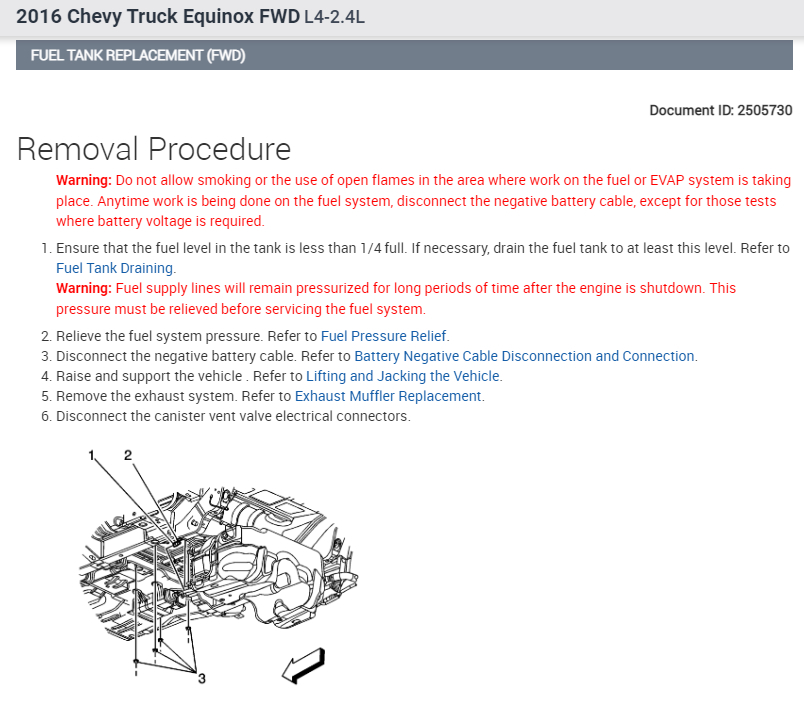 2016 Chevy Truck Equinox FWD L4-2.4L

FUEL TANK REPLACEMENT (FWD)

Document ID: 2505730

Removal Procedure

Warning: Do not allow smoking or the use of open flames in the area where work on the fuel or EVAP system is taking place. Anytime work is being done on the fuel system, disconnect the negative battery cable, except for those tests where battery voltage is required.

1. Ensure that the fuel level in the tank is less than 1/4 full. If necessary, drain the fuel tank to at least this level. Refer to Fuel Tank Draining.
Warning: Fuel supply lines will remain pressurized for long periods of time after the engine is shutdown. This pressure must be relieved before servicing the fuel system.
2. Relieve the fuel system pressure. Refer to Fuel Pressure Relief.
3. Disconnect the negative battery cable. Refer to Battery Negative Cable Disconnection and Connection.
4. Raise and support the vehicle . Refer to Lifting and Jacking the Vehicle.
5. Remove the exhaust system. Refer to Exhaust Muffler Replacement.
6. Disconnect the canister vent valve electrical connectors.

1
2
3