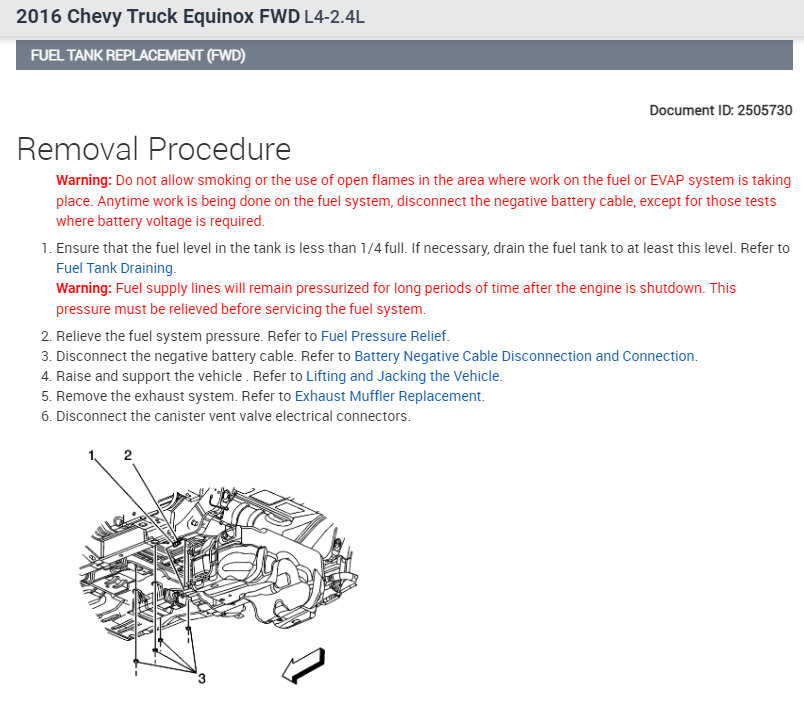 2016 Chevy Truck Equinox FWD L4-2.4L

FUEL TANK REPLACEMENT (FWD)

Document ID: 2505730

Removal Procedure

Warning: Do not allow smoking or the use of open flames in the area where work on the fuel or EVAP system is taking place. Anytime work is being done on the fuel system, disconnect the negative battery cable, except for those tests where battery voltage is required.

1. Ensure that the fuel level in the tank is less than 1/4 full. If necessary, drain the fuel tank to at least this level. Refer to Fuel Tank Draining.
Warning: Fuel supply lines will remain pressurized for long periods of time after the engine is shutdown. This pressure must be relieved before servicing the fuel system.
2. Relieve the fuel system pressure. Refer to Fuel Pressure Relief.
3. Disconnect the negative battery cable. Refer to Battery Negative Cable Disconnection and Connection.
4. Raise and support the vehicle . Refer to Lifting and Jacking the Vehicle.
5. Remove the exhaust system. Refer to Exhaust Muffler Replacement.
6. Disconnect the canister vent valve electrical connectors.

1
2
3