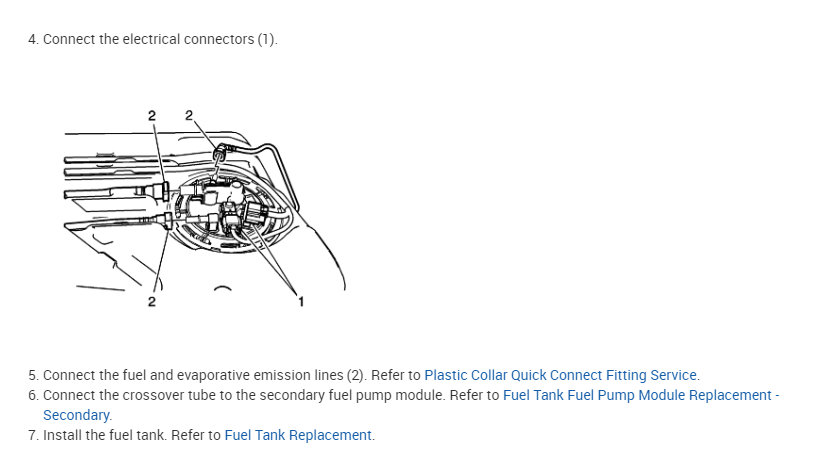 4. Connect the electrical connectors (1).

2 2

2 1

5. Connect the fuel and evaporative emission lines (2). Refer to Plastic Collar Quick Connect Fitting Service.
6. Connect the crossover tube to the secondary fuel pump module. Refer to Fuel Tank Fuel Pump Module Replacement - Secondary.
7. Install the fuel tank. Refer to Fuel Tank Replacement.