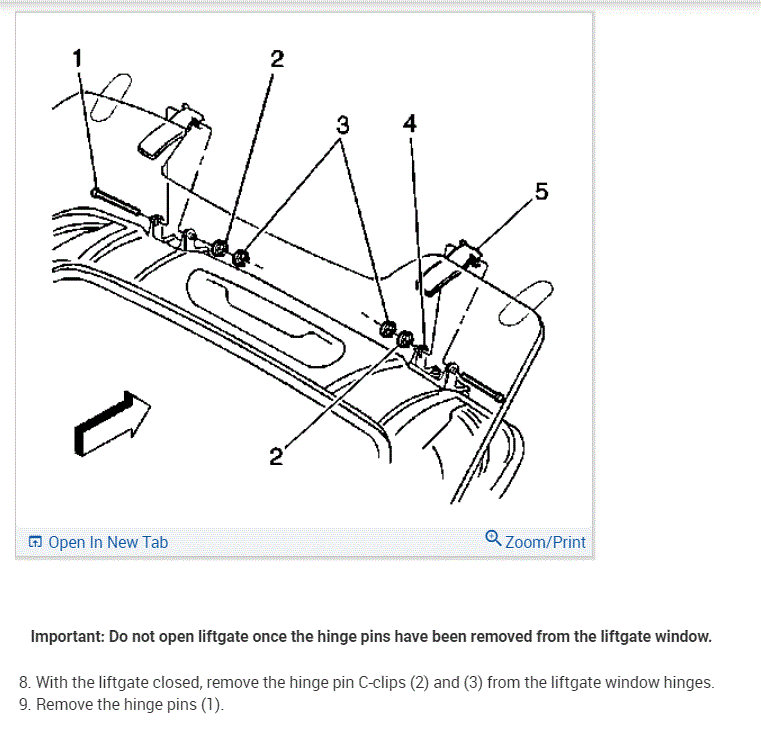 1
2
3
4
5
2

Open In New Tab
Zoom/Print

Important: Do not open liftgate once the hinge pins have been removed from the liftgate window.

8. With the liftgate closed, remove the hinge pin C-clips (2) and (3) from the liftgate window hinges.
9. Remove the hinge pins (1).