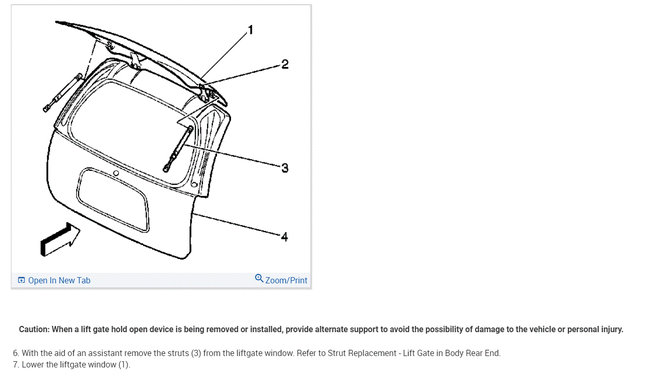 1
2
3
4

Open In New Tab
Zoom/Print

Caution: When a lift gate hold open device is being removed or installed, provide alternate support to avoid the possibility of damage to the vehicle or personal injury.

6. With the aid of an assistant remove the struts (3) from the liftgate window. Refer to Strut Replacement - Lift Gate in Body Rear End.
7. Lower the liftgate window (1).