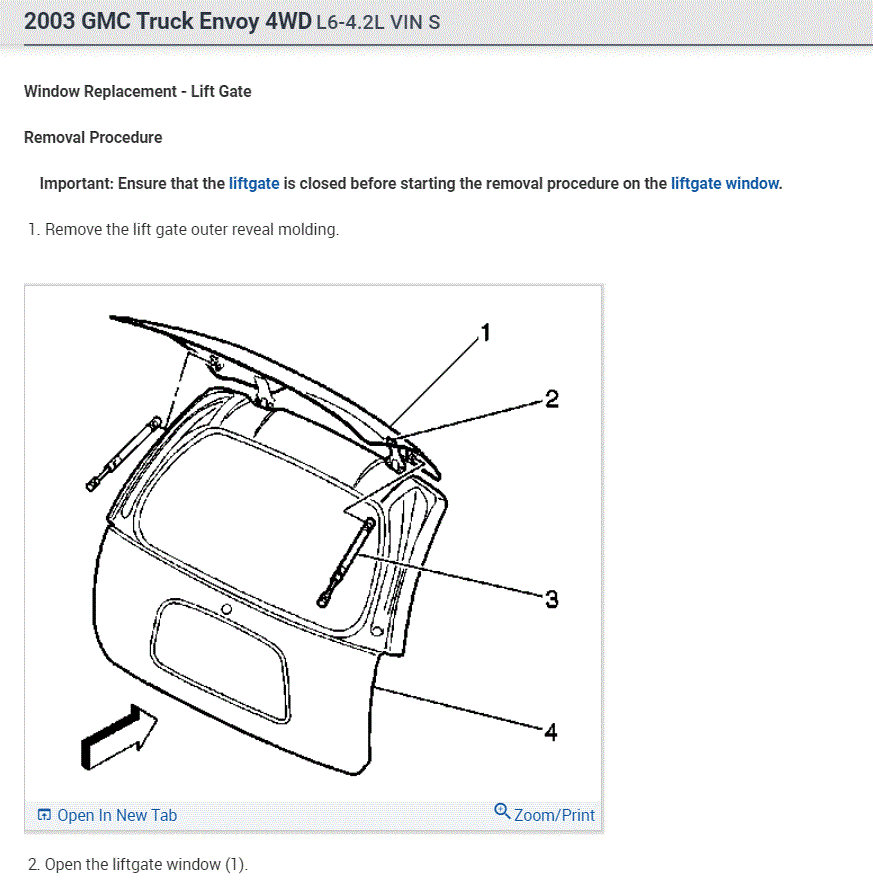 2003 GMC Truck Envoy 4WD L6-4.2L VIN S

Window Replacement - Lift Gate

Removal Procedure

Important: Ensure that the liftgate is closed before starting the removal procedure on the liftgate window.

1. Remove the lift gate outer reveal molding.

1
2
3
4

Open In New Tab
Zoom/Print

2. Open the liftgate window (1).