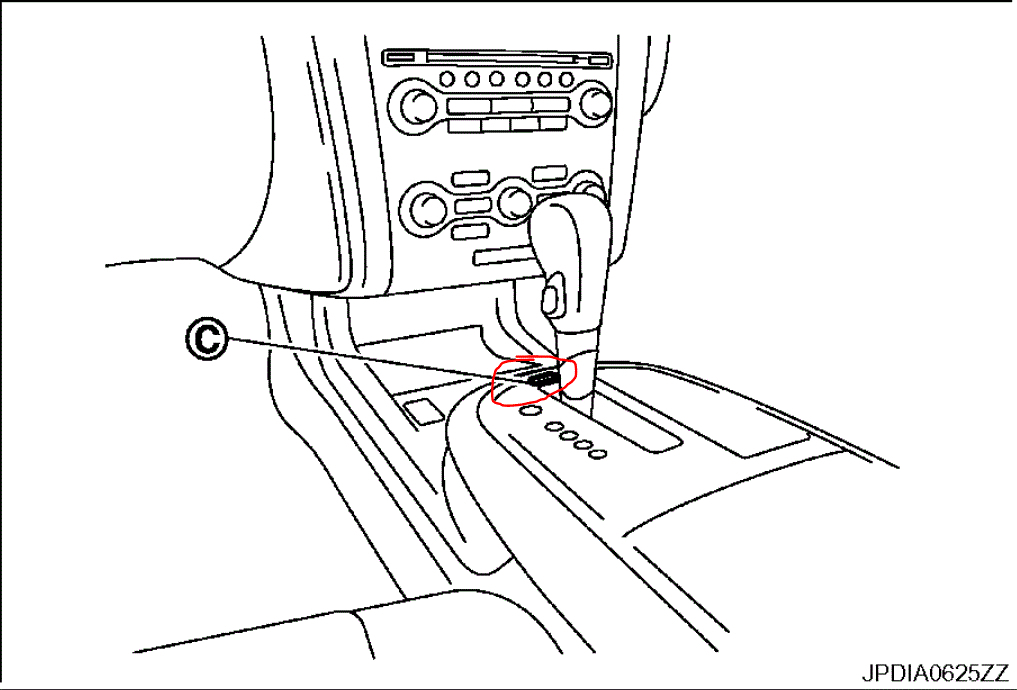 C

JPDIA0625ZZ