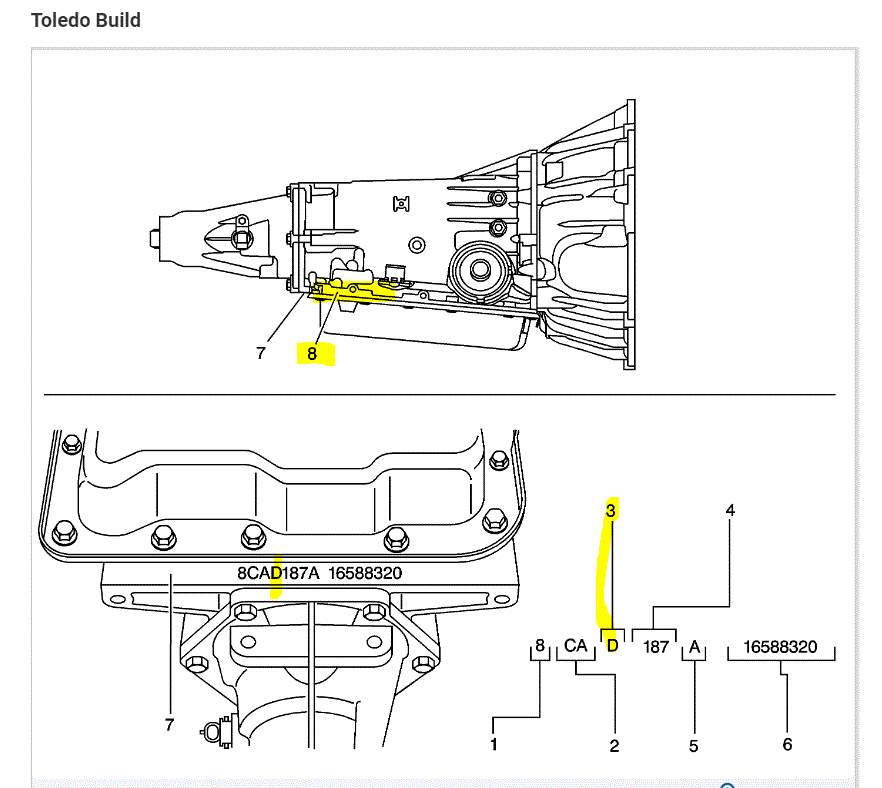 Toledo Build

7
8

8CAD187A 16588320
7

3
4
8 CA D 187 A 16588320
1
2
5
6