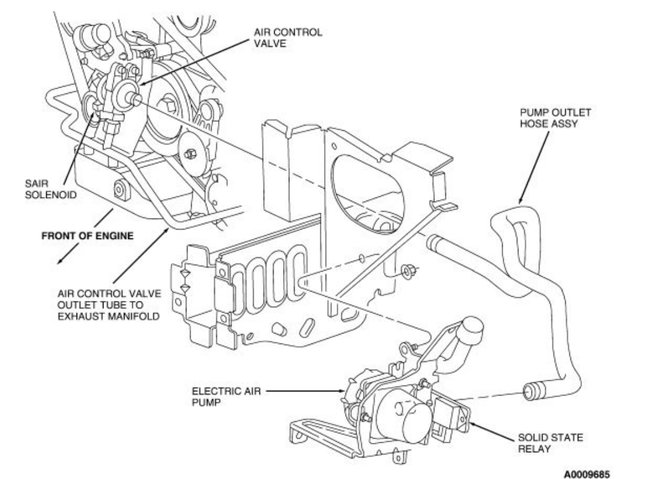 AIR CONTROL VALVE

PUMP OUTLET HOSE ASSY

SAIR SOLENOID

FRONT OF ENGINE

AIR CONTROL VALVE OUTLET TUBE TO EXHAUST MANIFOLD

ELECTRIC AIR PUMP

SOLID STATE RELAY

A0009685