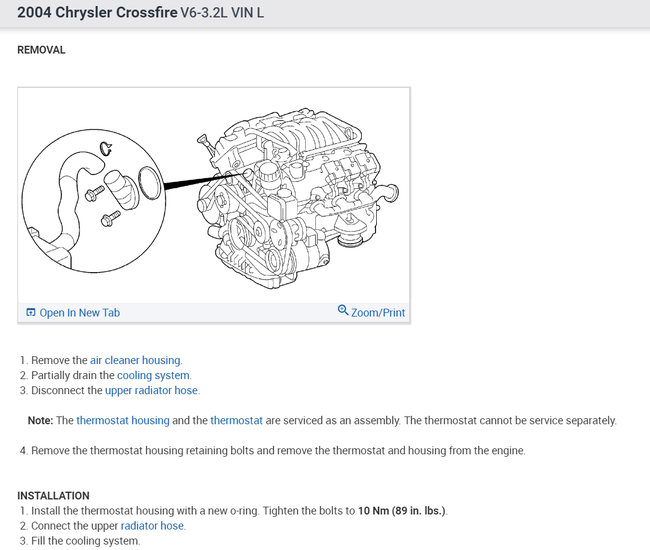 2004 Chrysler Crossfire V6-3.2L VIN L

REMOVAL

Open In New Tab

Zoom/Print

1. Remove the air cleaner housing.
2. Partially drain the cooling system.
3. Disconnect the upper radiator hose.

Note: The thermostat housing and the thermostat are serviced as an assembly. The thermostat cannot be service separately.

4. Remove the thermostat housing retaining bolts and remove the thermostat and housing from the engine.

INSTALLATION
1. Install the thermostat housing with a new o-ring. Tighten the bolts to 10 Nm (89 in. lbs.).
2. Connect the upper radiator hose.
3. Fill the cooling system.