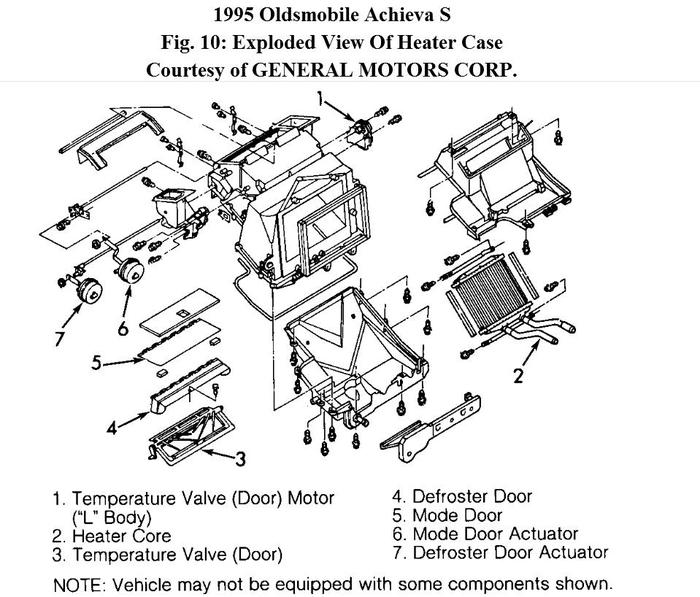 1995 Oldsmobile Achieva S
Fig. 10: Exploded View Of Heater Case
Courtesy of GENERAL MOTORS CORP.

1
7
6
5
4
3
2

1. Temperature Valve (Door) Motor ("L" Body)
2. Heater Core
3. Temperature Valve (Door)

4. Defroster Door
5. Mode Door
6. Mode Door Actuator
7. Defroster Door Actuator

NOTE: Vehicle may not be equipped with some components shown.