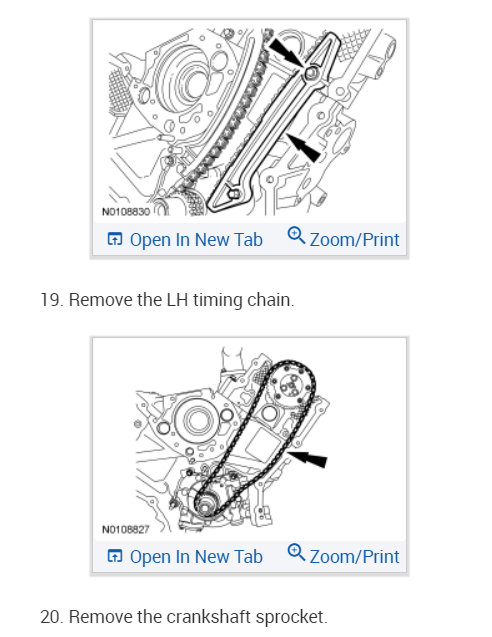 N0108830

Open In New Tab Zoom/Print

19. Remove the LH timing chain.

N0108827

Open In New Tab Zoom/Print

20. Remove the crankshaft sprocket.