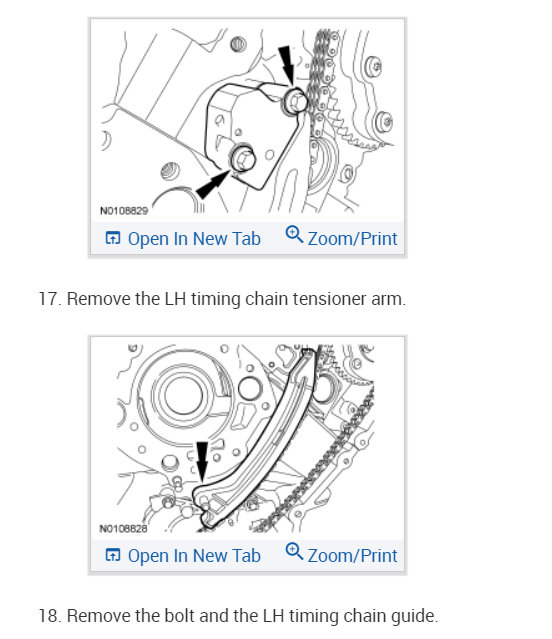 N0108829

Open In New Tab Zoom/Print

17. Remove the LH timing chain tensioner arm.

N0108828

Open In New Tab Zoom/Print

18. Remove the bolt and the LH timing chain guide.