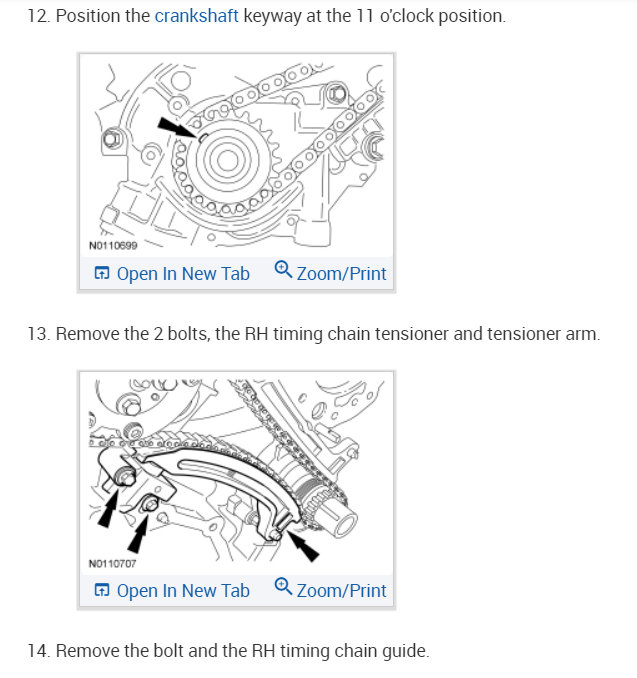 12. Position the crankshaft keyway at the 11 o'clock position.

N0110699

Open In New Tab Zoom/Print

13. Remove the 2 bolts, the RH timing chain tensioner and tensioner arm.

N0110707

Open In New Tab Zoom/Print

14. Remove the bolt and the RH timing chain guide.