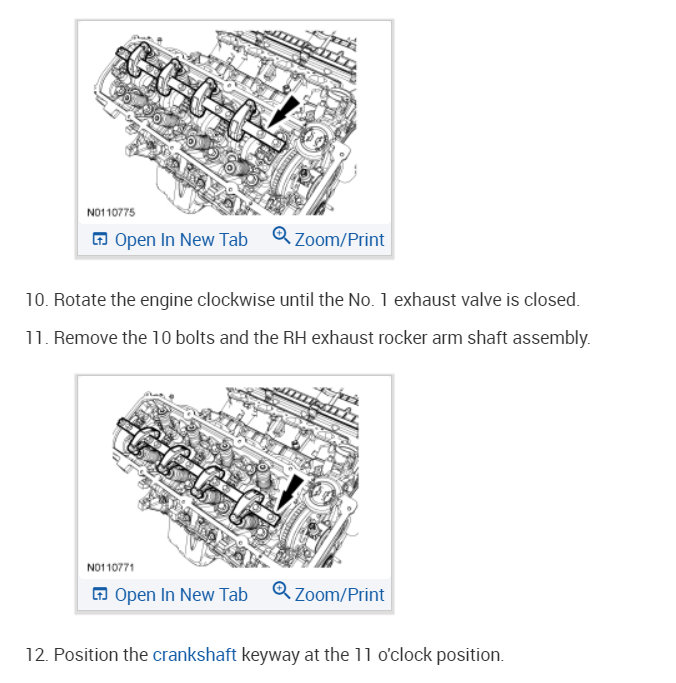 N0110775
Open In New Tab Zoom/Print

10. Rotate the engine clockwise until the No. 1 exhaust valve is closed.

11. Remove the 10 bolts and the RH exhaust rocker arm shaft assembly.

N0110771
Open In New Tab Zoom/Print

12. Position the crankshaft keyway at the 11 o'clock position.