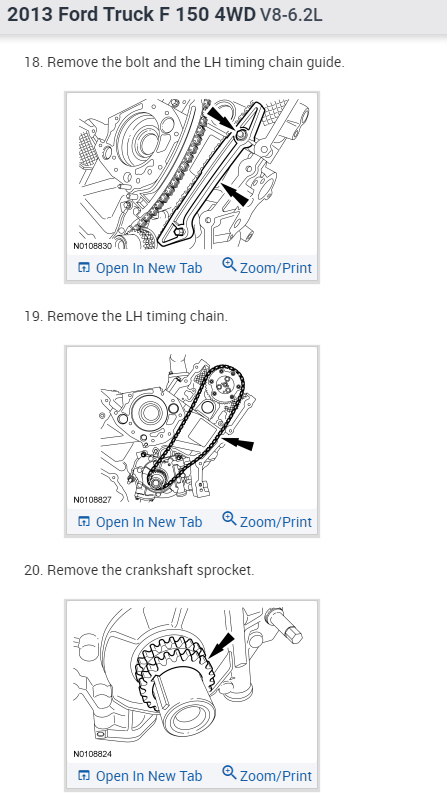 2013 Ford Truck F 150 4WD V8-6.2L

18. Remove the bolt and the LH timing chain guide.

N0108830

Open In New Tab Zoom/Print

19. Remove the LH timing chain.

N0108827

Open In New Tab Zoom/Print

20. Remove the crankshaft sprocket.

N0108824

Open In New Tab Zoom/Print