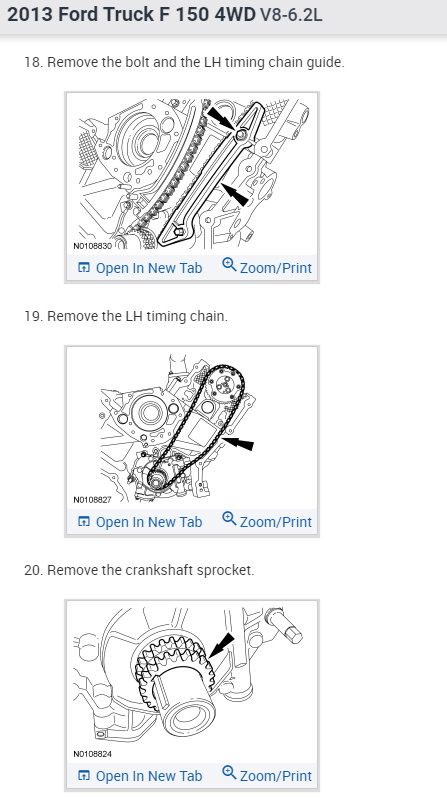 2013 Ford Truck F 150 4WD V8-6.2L

18. Remove the bolt and the LH timing chain guide.

N0108830

Open In New Tab Zoom/Print

19. Remove the LH timing chain.

N0108827

Open In New Tab Zoom/Print

20. Remove the crankshaft sprocket.

N0108824

Open In New Tab Zoom/Print