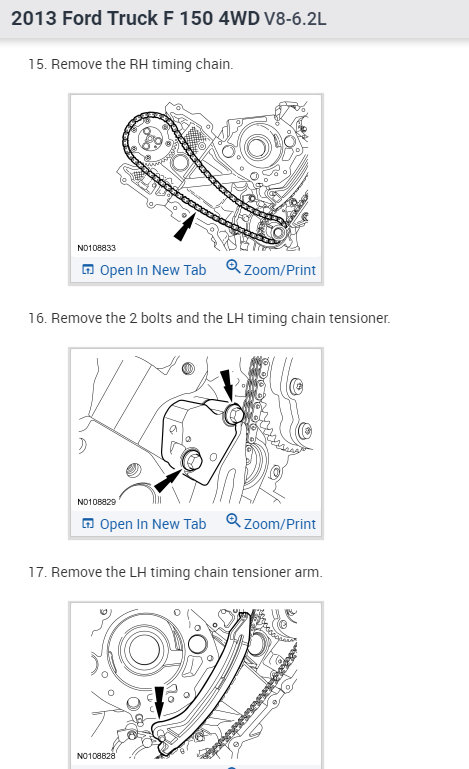 2013 Ford Truck F 150 4WD V8-6.2L

15. Remove the RH timing chain.

N0108833

Open In New Tab  Zoom/Print

16. Remove the 2 bolts and the LH timing chain tensioner.

N0108829

Open In New Tab  Zoom/Print

17. Remove the LH timing chain tensioner arm.

N0108828