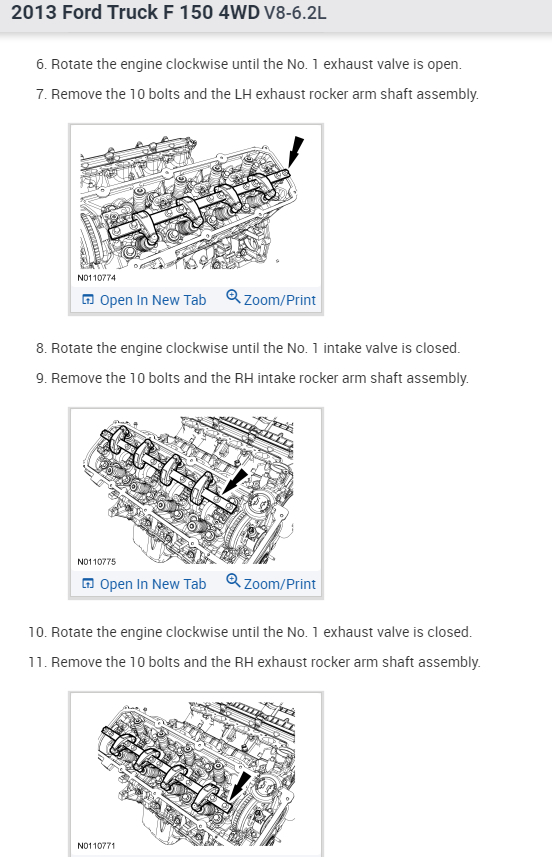 2013 Ford Truck F 150 4WD V8-6.2L

6. Rotate the engine clockwise until the No. 1 exhaust valve is open.

7. Remove the 10 bolts and the LH exhaust rocker arm shaft assembly.

N0110774

Open In New Tab Zoom/Print

8. Rotate the engine clockwise until the No. 1 intake valve is closed.

9. Remove the 10 bolts and the RH intake rocker arm shaft assembly.

N0110775

Open In New Tab Zoom/Print

10. Rotate the engine clockwise until the No. 1 exhaust valve is closed.

11. Remove the 10 bolts and the RH exhaust rocker arm shaft assembly.

N0110771