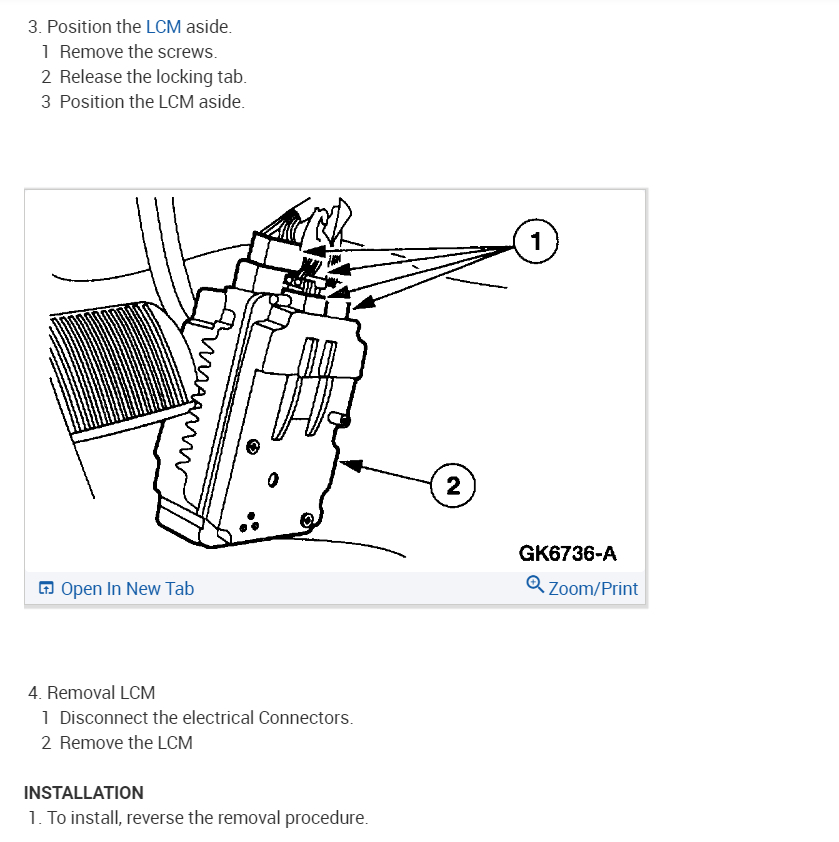 3. Position the LCM aside.
1 Remove the screws.
2 Release the locking tab.
3 Position the LCM aside.

1

2

GK6736-A

Open In New Tab

Zoom/Print

4. Removal LCM
1 Disconnect the electrical Connectors.
2 Remove the LCM

INSTALLATION
1. To install, reverse the removal procedure.