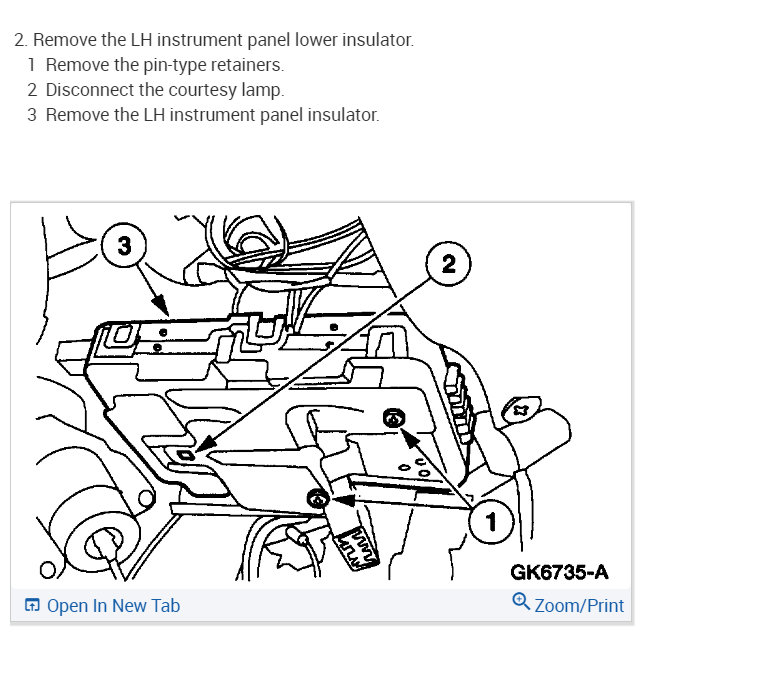 2. Remove the LH instrument panel lower insulator.
1 Remove the pin-type retainers.
2 Disconnect the courtesy lamp.
3 Remove the LH instrument panel insulator.

3
2
1
GK6735-A

Open In New Tab
Zoom/Print