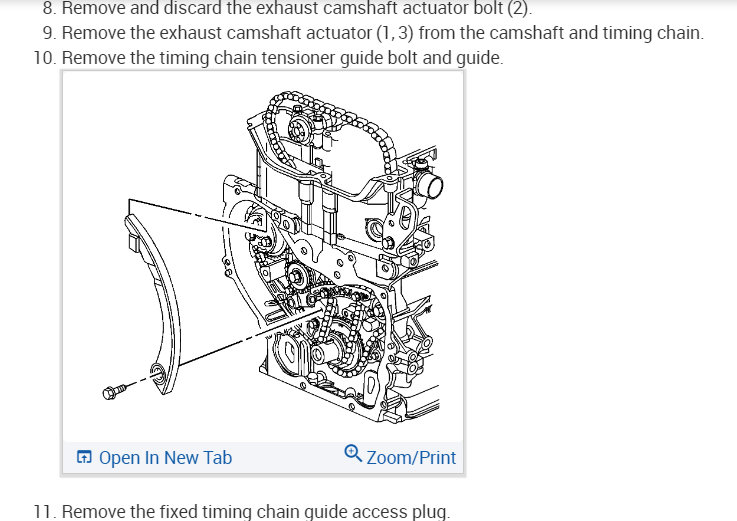 8. Remove and discard the exhaust camshaft actuator bolt (2).
9. Remove the exhaust camshaft actuator (1, 3) from the camshaft and timing chain.
10. Remove the timing chain tensioner guide bolt and guide.

Open In New Tab
Zoom/Print

11. Remove the fixed timing chain guide access plug.