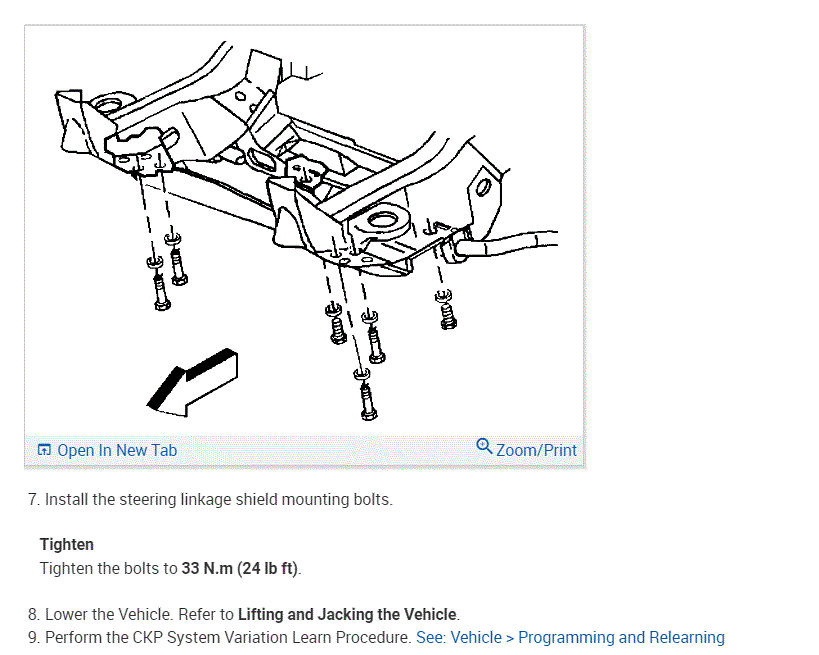 Open In New Tab
Zoom/Print

7. Install the steering linkage shield mounting bolts.

Tighten
Tighten the bolts to 33 N.m (24 lb ft).

8. Lower the Vehicle. Refer to Lifting and Jacking the Vehicle.
9. Perform the CKP System Variation Learn Procedure. See: Vehicle > Programming and Relearning