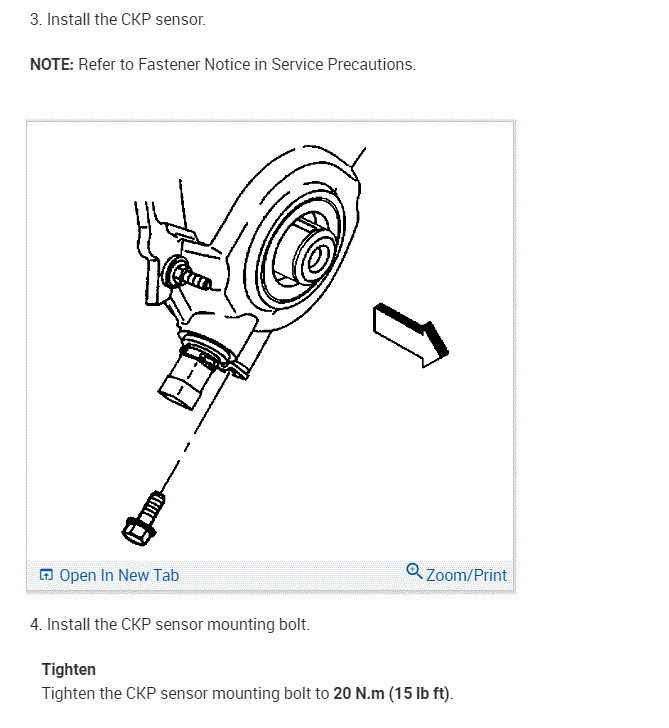 3. Install the CKP sensor.

NOTE: Refer to Fastener Notice in Service Precautions.

Open In New Tab

Zoom/Print

4. Install the CKP sensor mounting bolt.

Tighten
Tighten the CKP sensor mounting bolt to 20 N.m (15 lb ft).