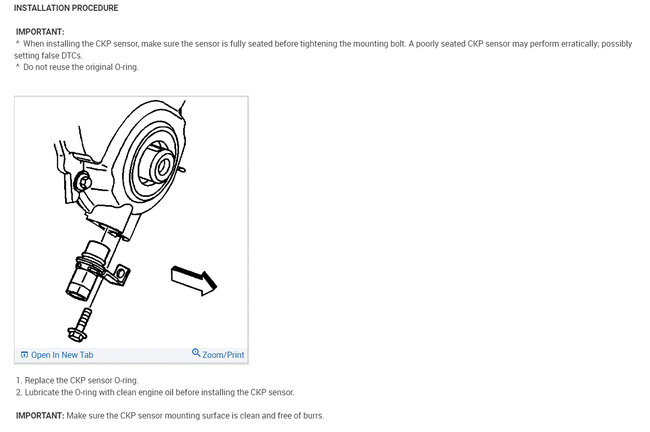 INSTALLATION PROCEDURE

IMPORTANT:
^ When installing the CKP sensor, make sure the sensor is fully seated before tightening the mounting bolt. A poorly seated CKP sensor may perform erratically; possibly setting false DTCs.
^ Do not reuse the original O-ring.

Open In New Tab
Zoom/Print

1. Replace the CKP sensor O-ring.
2. Lubricate the O-ring with clean engine oil before installing the CKP sensor.

IMPORTANT: Make sure the CKP sensor mounting surface is clean and free of burrs.