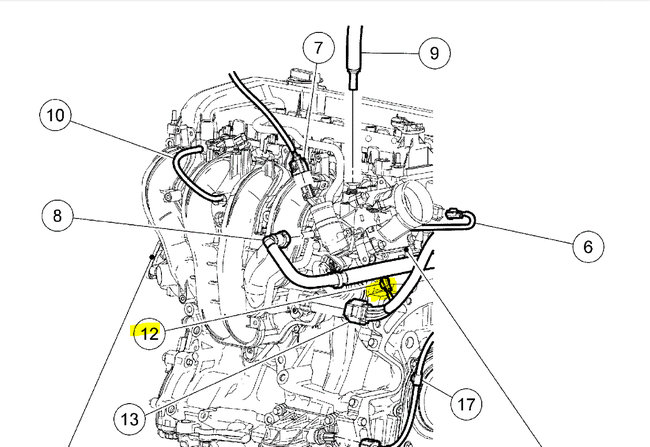 7
9
10
8
6
12
13
17