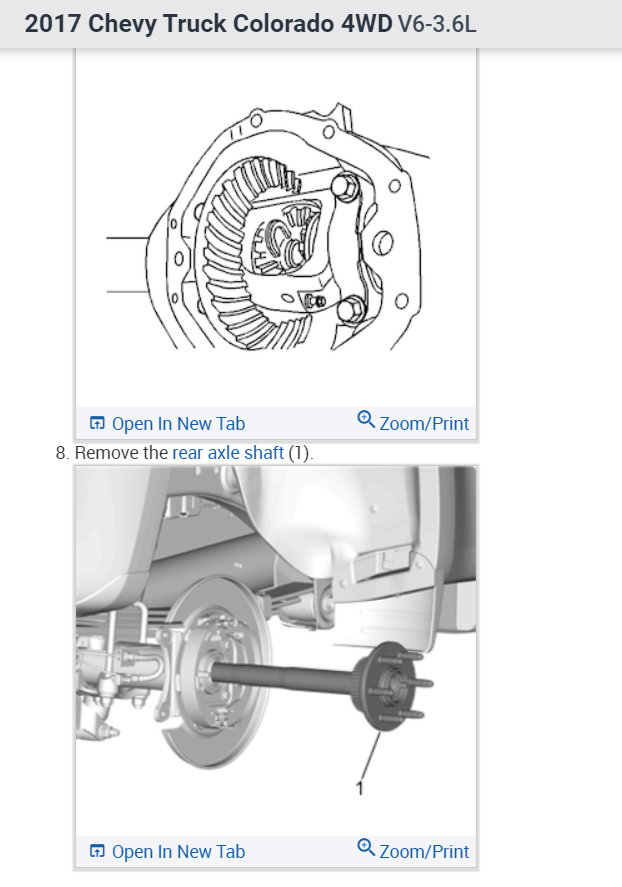 2017 Chevy Truck Colorado 4WD V6-3.6L

Open In New Tab Zoom/Print

8. Remove the rear axle shaft (1).

1

Open In New Tab Zoom/Print