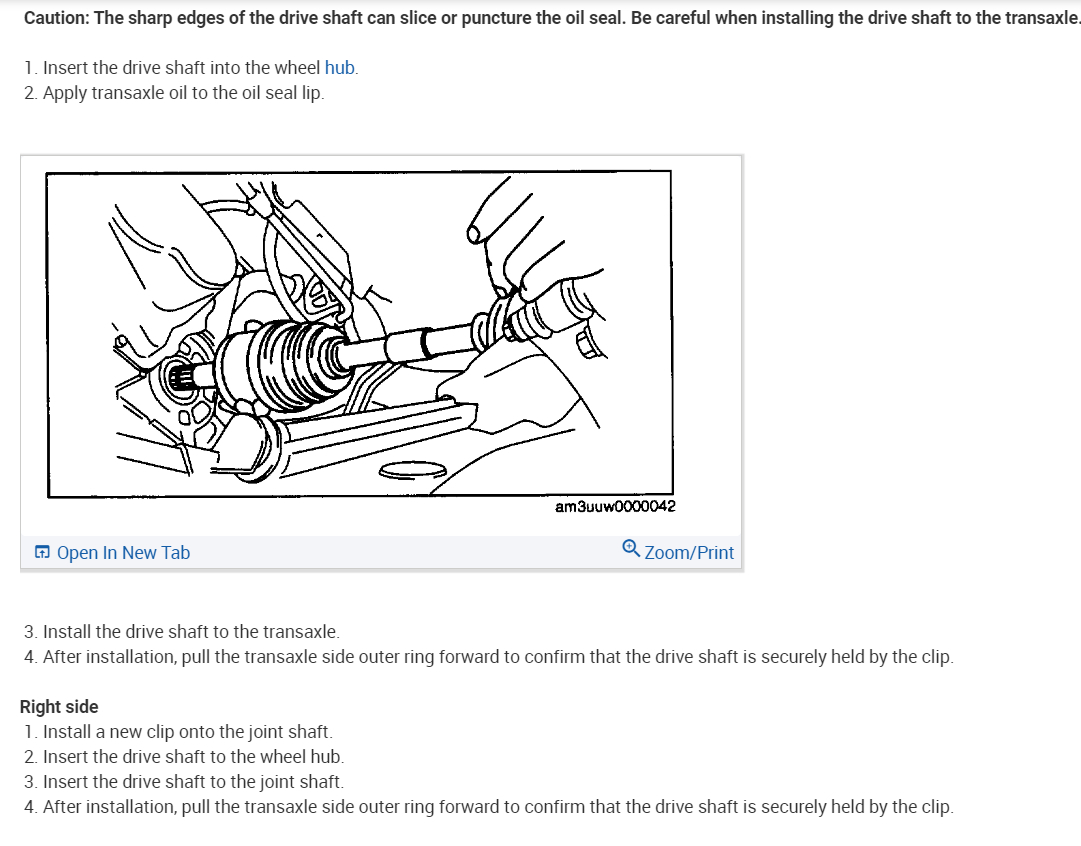 Caution: The sharp edges of the drive shaft can slice or puncture the oil seal. Be careful when installing the drive shaft to the transaxle.

1. Insert the drive shaft into the wheel hub.
2. Apply transaxle oil to the oil seal lip.

am3uuw0000042

Open In New Tab

Zoom/Print

3. Install the drive shaft to the transaxle.
4. After installation, pull the transaxle side outer ring forward to confirm that the drive shaft is securely held by the clip.

Right side
1. Install a new clip onto the joint shaft.
2. Insert the drive shaft to the wheel hub.
3. Insert the drive shaft to the joint shaft.
4. After installation, pull the transaxle side outer ring forward to confirm that the drive shaft is securely held by the clip.