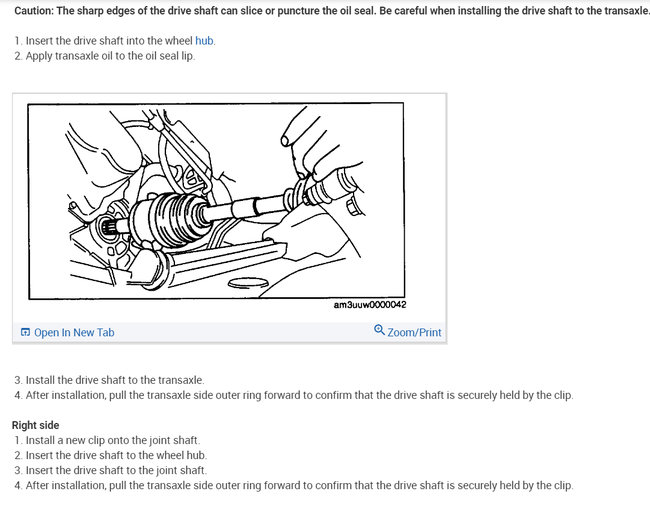 Caution: The sharp edges of the drive shaft can slice or puncture the oil seal. Be careful when installing the drive shaft to the transaxle.

1. Insert the drive shaft into the wheel hub.
2. Apply transaxle oil to the oil seal lip.

am3uuw0000042

Open In New Tab

Zoom/Print

3. Install the drive shaft to the transaxle.
4. After installation, pull the transaxle side outer ring forward to confirm that the drive shaft is securely held by the clip.

Right side
1. Install a new clip onto the joint shaft.
2. Insert the drive shaft to the wheel hub.
3. Insert the drive shaft to the joint shaft.
4. After installation, pull the transaxle side outer ring forward to confirm that the drive shaft is securely held by the clip.