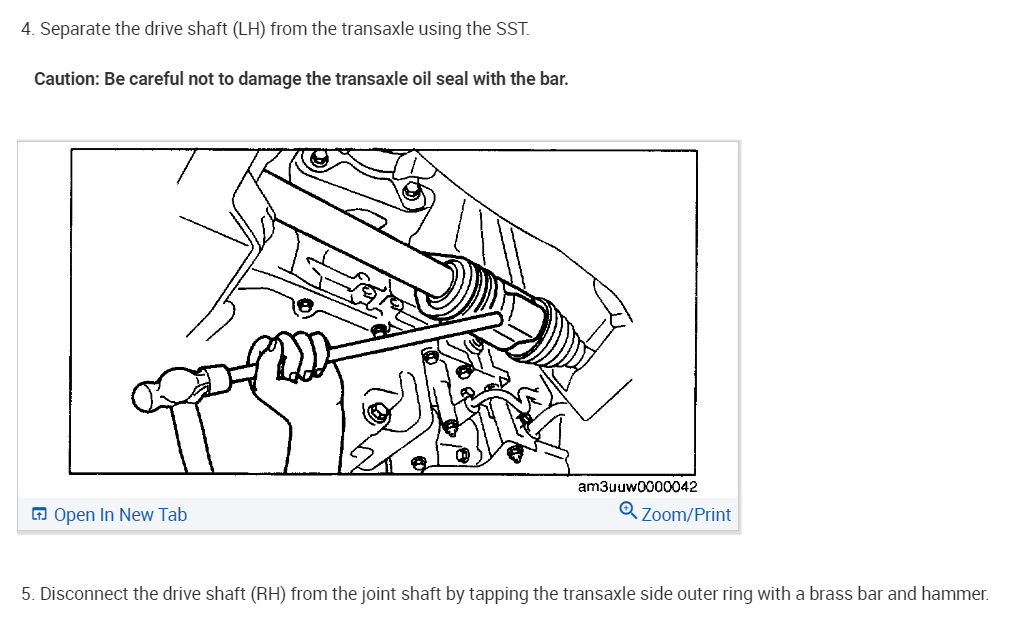 4. Separate the drive shaft (LH) from the transaxle using the SST.

Caution: Be careful not to damage the transaxle oil seal with the bar.

am3uuw0000042

Open In New Tab

Zoom/Print

5. Disconnect the drive shaft (RH) from the joint shaft by tapping the transaxle side outer ring with a brass bar and hammer.