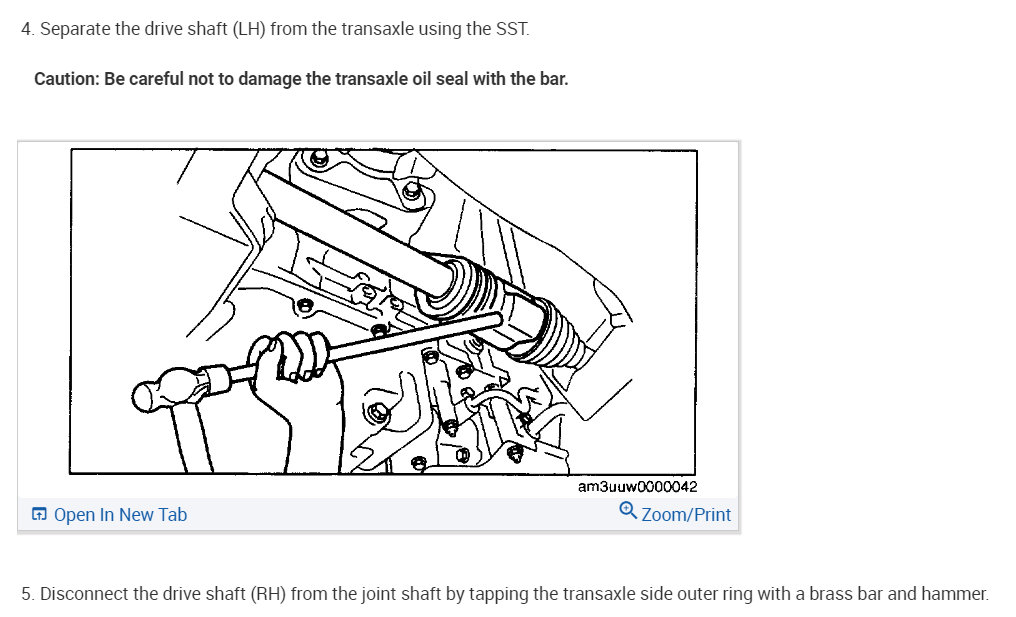 4. Separate the drive shaft (LH) from the transaxle using the SST.

Caution: Be careful not to damage the transaxle oil seal with the bar.

am3uuw0000042

Open In New Tab

Zoom/Print

5. Disconnect the drive shaft (RH) from the joint shaft by tapping the transaxle side outer ring with a brass bar and hammer.