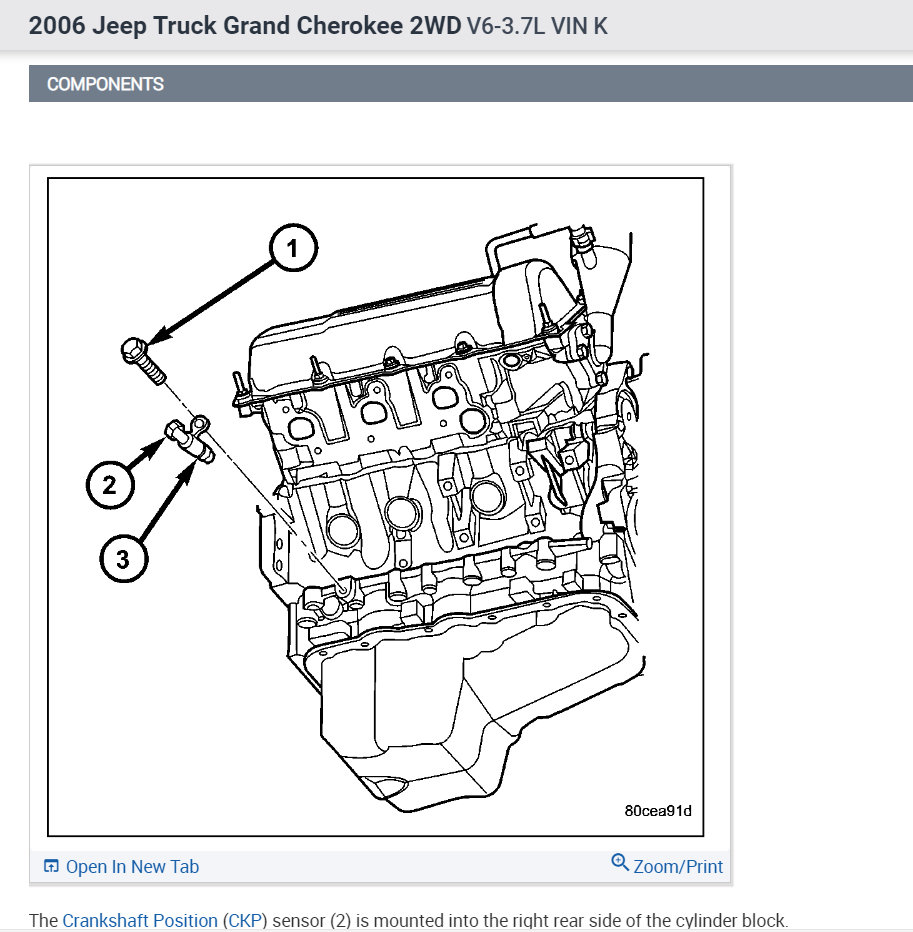 2006 Jeep Truck Grand Cherokee 2WD V6-3.7L VIN K

COMPONENTS

1

2

3

80cea91d

Open In New Tab

Zoom/Print

The Crankshaft Position (CKP) sensor (2) is mounted into the right rear side of the cylinder block.