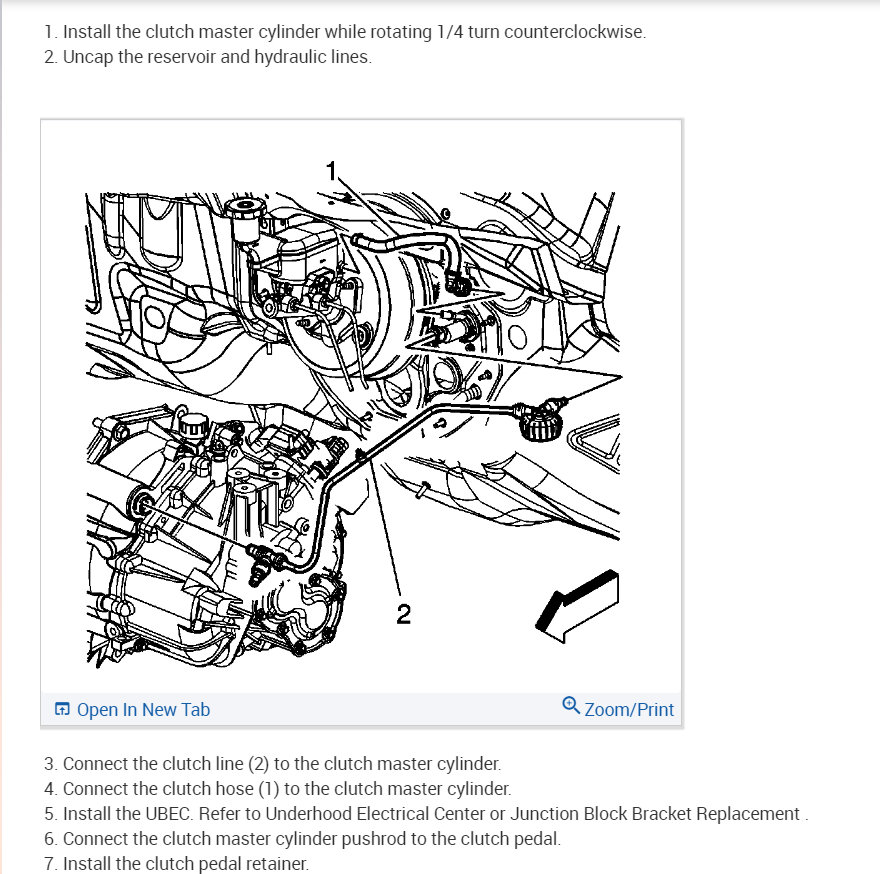 1. Install the clutch master cylinder while rotating 1/4 turn counterclockwise.
2. Uncap the reservoir and hydraulic lines.

1

2

Open In New Tab

Zoom/Print

3. Connect the clutch line (2) to the clutch master cylinder.
4. Connect the clutch hose (1) to the clutch master cylinder.
5. Install the UBEC. Refer to Underhood Electrical Center or Junction Block Bracket Replacement .
6. Connect the clutch master cylinder pushrod to the clutch pedal.
7. Install the clutch pedal retainer.