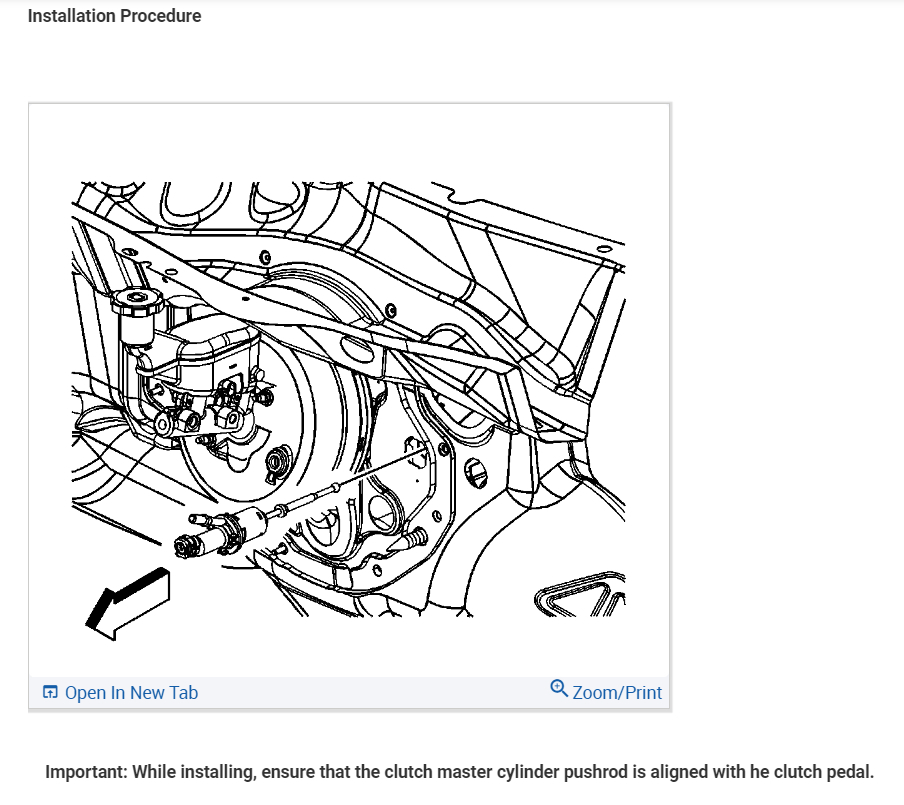 Installation Procedure

Open In New Tab

Zoom/Print

Important: While installing, ensure that the clutch master cylinder pushrod is aligned with he clutch pedal.