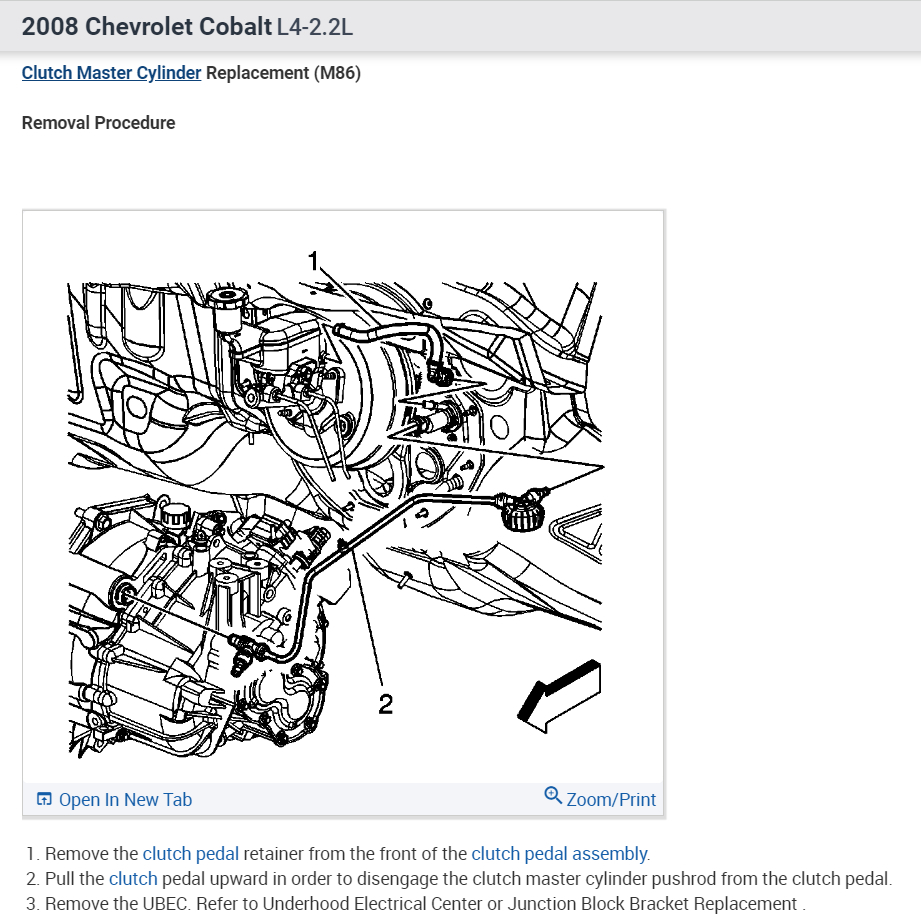 2008 Chevrolet Cobalt L4-2.2L

Clutch Master Cylinder Replacement (M86)

Removal Procedure

1

2

Open In New Tab

Zoom/Print

1. Remove the clutch pedal retainer from the front of the clutch pedal assembly.
2. Pull the clutch pedal upward in order to disengage the clutch master cylinder pushrod from the clutch pedal.
3. Remove the UBEC. Refer to Underhood Electrical Center or Junction Block Bracket Replacement .