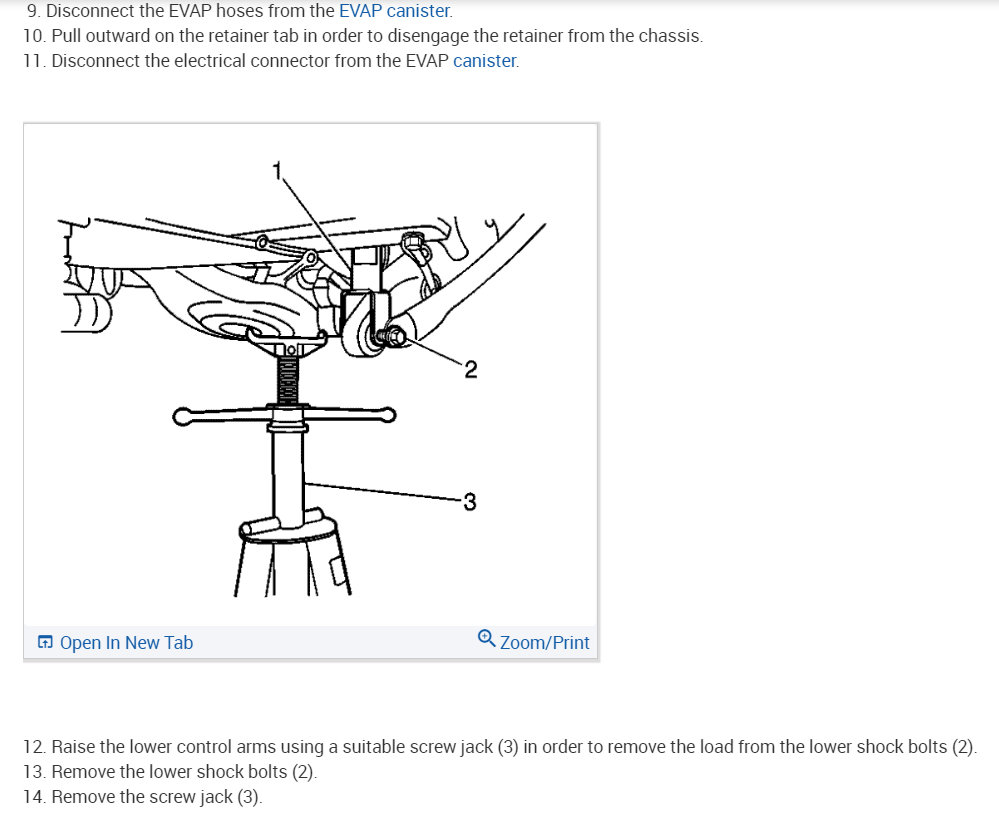 9. Disconnect the EVAP hoses from the EVAP canister.
10. Pull outward on the retainer tab in order to disengage the retainer from the chassis.
11. Disconnect the electrical connector from the EVAP canister.

1

2

3

Open In New Tab

Zoom/Print

12. Raise the lower control arms using a suitable screw jack (3) in order to remove the load from the lower shock bolts (2).
13. Remove the lower shock bolts (2).
14. Remove the screw jack (3).