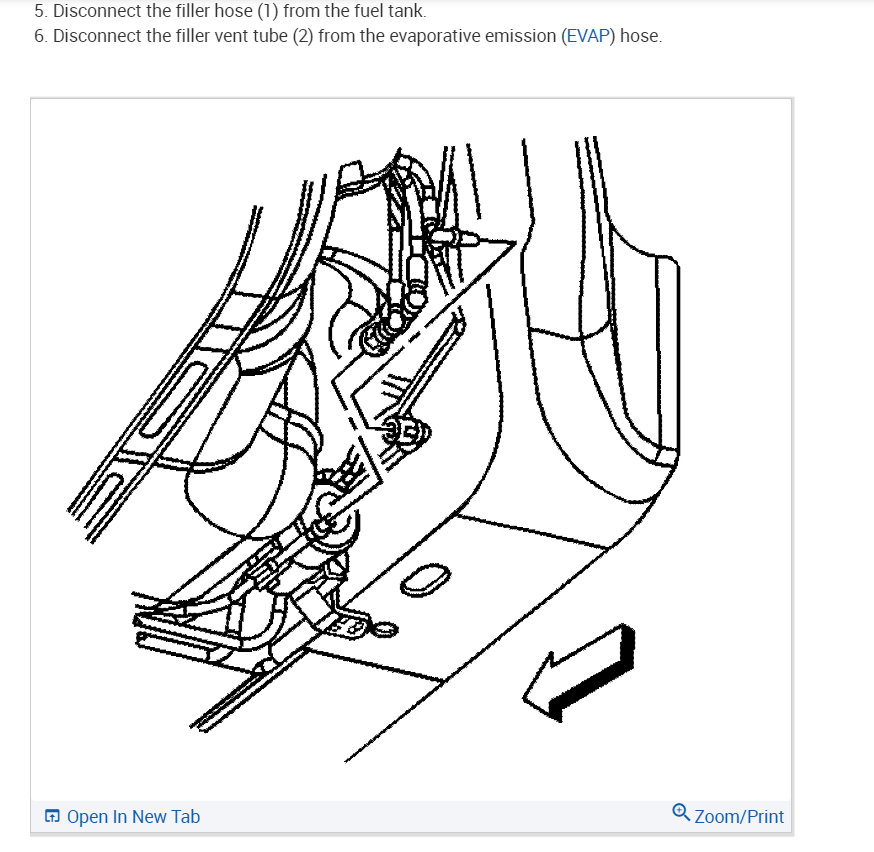 5. Disconnect the filler hose (1) from the fuel tank.
6. Disconnect the filler vent tube (2) from the evaporative emission (EVAP) hose.

Open In New Tab

Zoom/Print