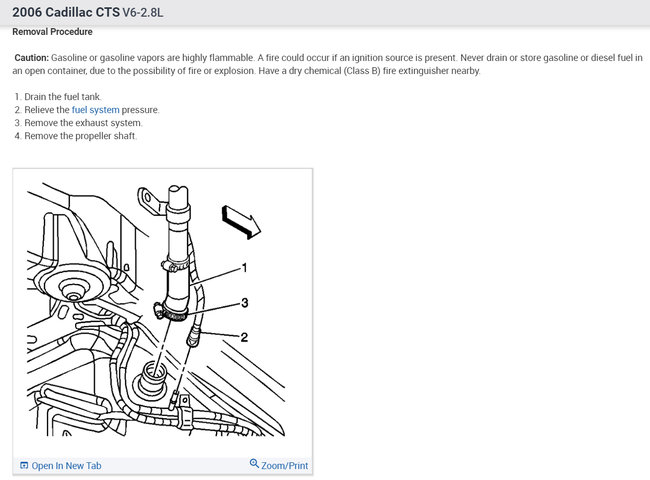 2006 Cadillac CTS V6-2.8L

Removal Procedure

Caution: Gasoline or gasoline vapors are highly flammable. A fire could occur if an ignition source is present. Never drain or store gasoline or diesel fuel in an open container, due to the possibility of fire or explosion. Have a dry chemical (Class B) fire extinguisher nearby.

1. Drain the fuel tank.
2. Relieve the fuel system pressure.
3. Remove the exhaust system.
4. Remove the propeller shaft.

1
3
2

Open In New Tab
Zoom/Print