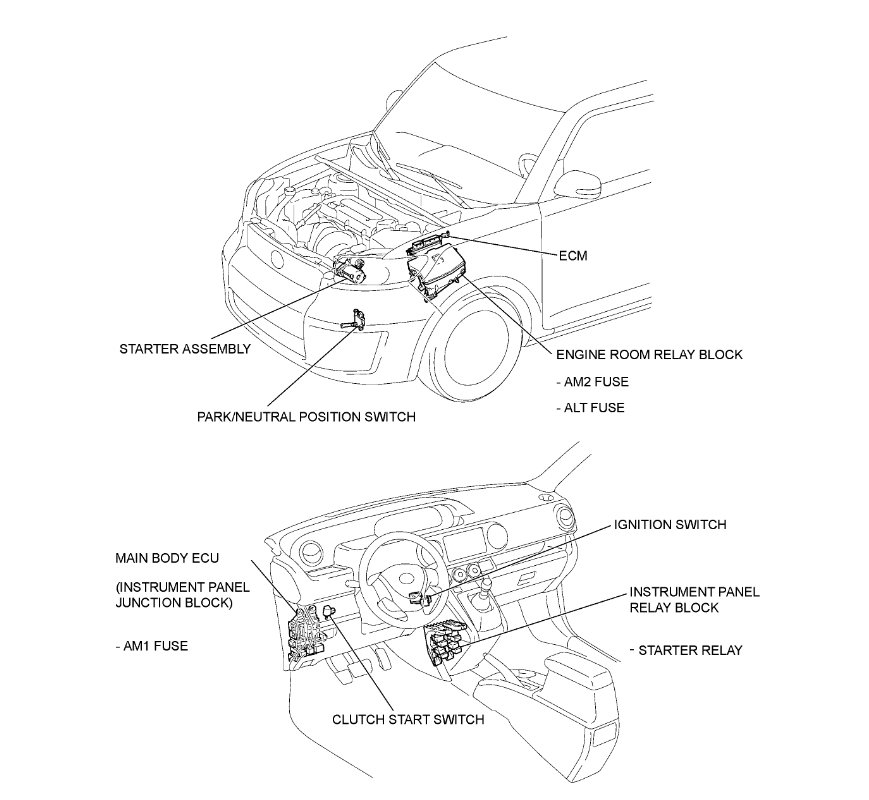 ECM

STARTER ASSEMBLY

ENGINE ROOM RELAY BLOCK

- AM2 FUSE

- ALT FUSE

PARK/NEUTRAL POSITION SWITCH

IGNITION SWITCH

MAIN BODY ECU

(INSTRUMENT PANEL JUNCTION BLOCK)

- AM1 FUSE

INSTRUMENT PANEL RELAY BLOCK

- STARTER RELAY

CLUTCH START SWITCH