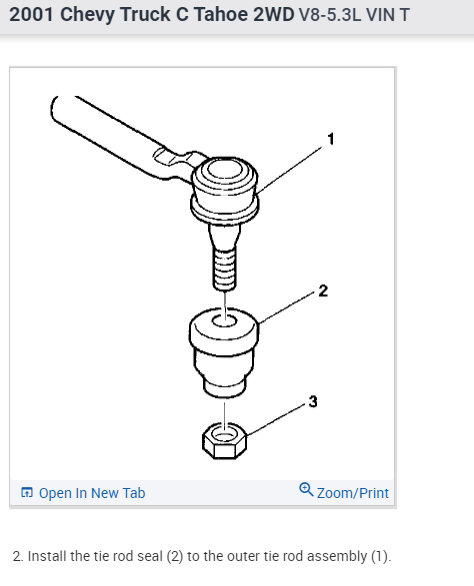 2001 Chevy Truck C Tahoe 2WD V8-5.3L VIN T

1

2

3

Open In New Tab

Zoom/Print

2. Install the tie rod seal (2) to the outer tie rod assembly (1).