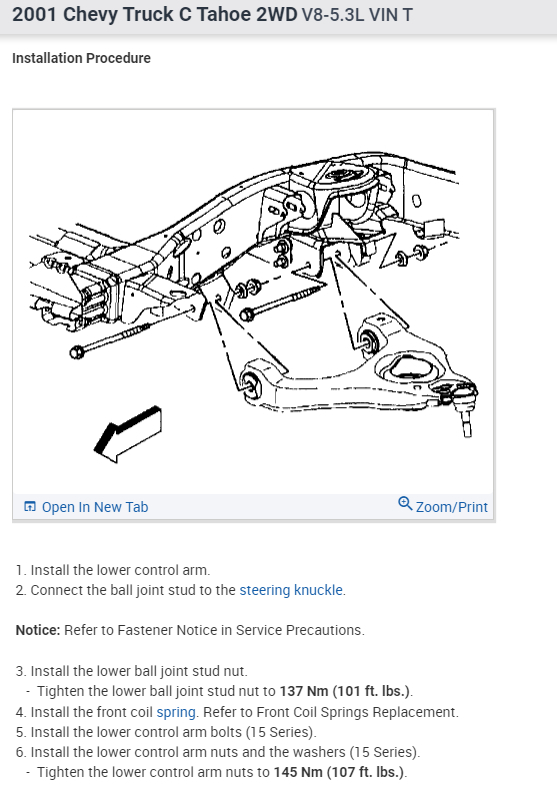 2001 Chevy Truck C Tahoe 2WD V8-5.3L VIN T

Installation Procedure

Open In New Tab

Zoom/Print

1. Install the lower control arm.
2. Connect the ball joint stud to the steering knuckle.

Notice: Refer to Fastener Notice in Service Precautions.

3. Install the lower ball joint stud nut.
- Tighten the lower ball joint stud nut to 137 Nm (101 ft. lbs.).
4. Install the front coil spring. Refer to Front Coil Springs Replacement.
5. Install the lower control arm bolts (15 Series).
6. Install the lower control arm nuts and the washers (15 Series).
- Tighten the lower control arm nuts to 145 Nm (107 ft. lbs.).