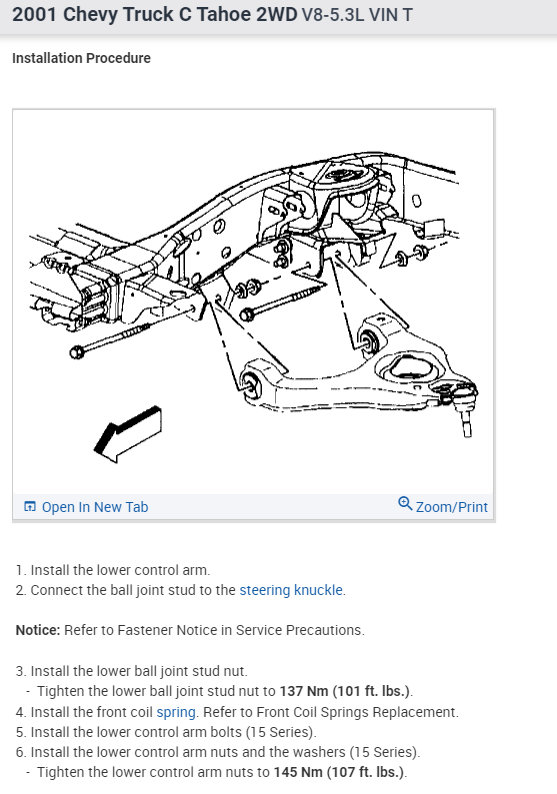 2001 Chevy Truck C Tahoe 2WD V8-5.3L VIN T

Installation Procedure

Open In New Tab

Zoom/Print

1. Install the lower control arm.
2. Connect the ball joint stud to the steering knuckle.

Notice: Refer to Fastener Notice in Service Precautions.

3. Install the lower ball joint stud nut.
- Tighten the lower ball joint stud nut to 137 Nm (101 ft. lbs.).
4. Install the front coil spring. Refer to Front Coil Springs Replacement.
5. Install the lower control arm bolts (15 Series).
6. Install the lower control arm nuts and the washers (15 Series).
- Tighten the lower control arm nuts to 145 Nm (107 ft. lbs.).