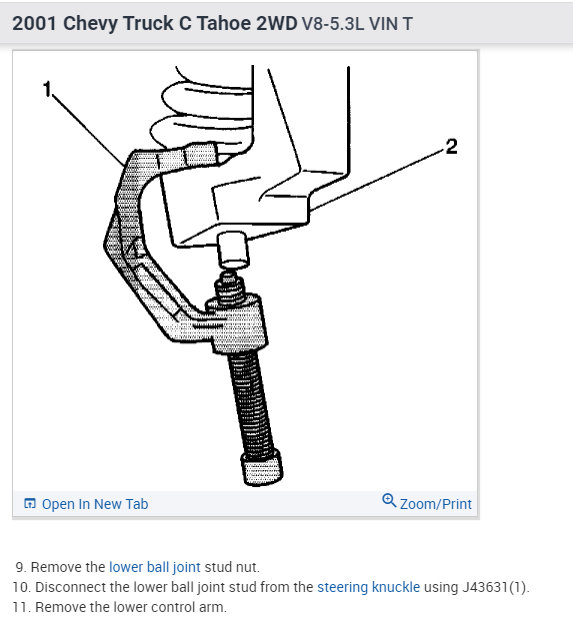 2001 Chevy Truck C Tahoe 2WD V8-5.3L VIN T

1

2

Open In New Tab

Zoom/Print

9. Remove the lower ball joint stud nut.
10. Disconnect the lower ball joint stud from the steering knuckle using J43631(1).
11. Remove the lower control arm.