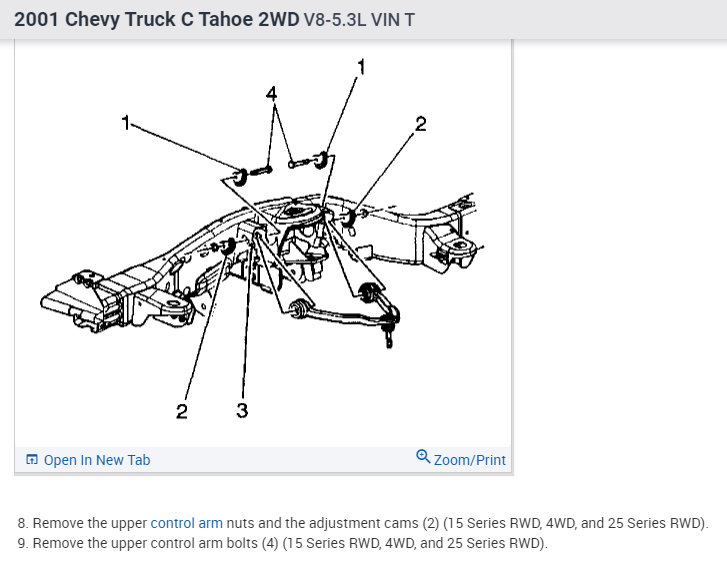 2001 Chevy Truck C Tahoe 2WD V8-5.3L VIN T

1
4
1
2
2
3

Open In New Tab
Zoom/Print

8. Remove the upper control arm nuts and the adjustment cams (2) (15 Series RWD, 4WD, and 25 Series RWD).
9. Remove the upper control arm bolts (4) (15 Series RWD, 4WD, and 25 Series RWD).