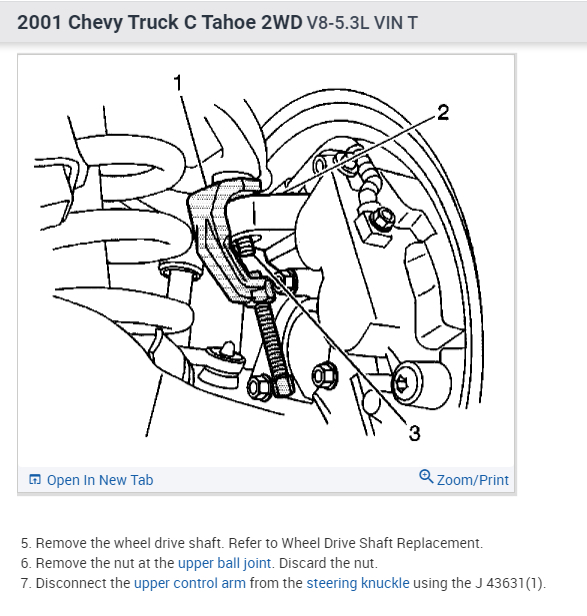 2001 Chevy Truck C Tahoe 2WD V8-5.3L VIN T

1
2
3

Open In New Tab
Zoom/Print

5. Remove the wheel drive shaft. Refer to Wheel Drive Shaft Replacement.
6. Remove the nut at the upper ball joint. Discard the nut.
7. Disconnect the upper control arm from the steering knuckle using the J 43631(1).