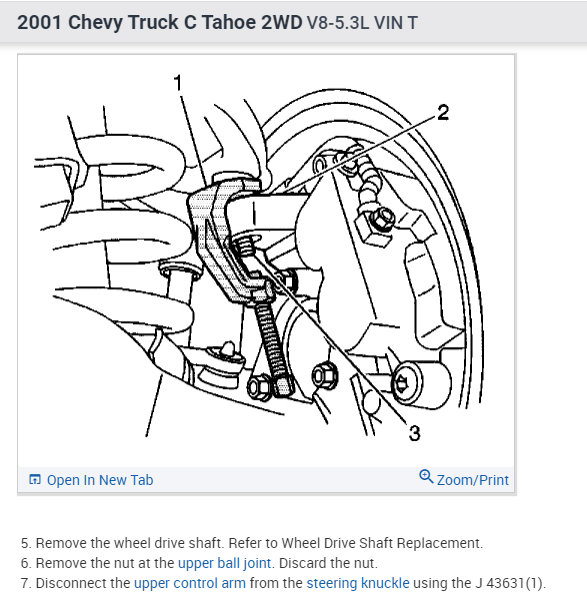 2001 Chevy Truck C Tahoe 2WD V8-5.3L VIN T

1

2

3

Open In New Tab

Zoom/Print

5. Remove the wheel drive shaft. Refer to Wheel Drive Shaft Replacement.
6. Remove the nut at the upper ball joint. Discard the nut.
7. Disconnect the upper control arm from the steering knuckle using the J 43631(1).