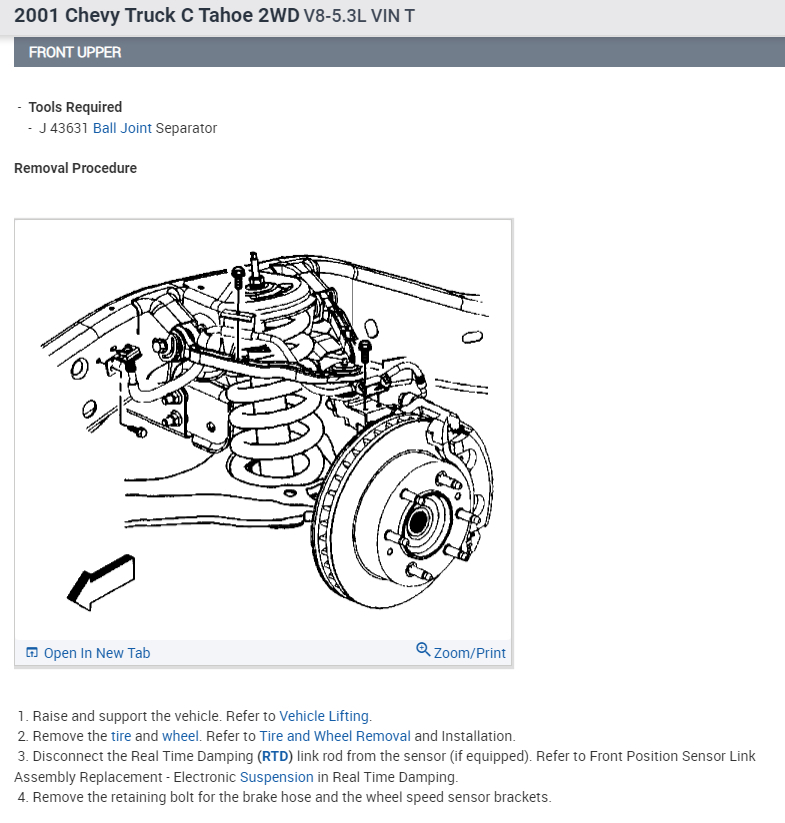 2001 Chevy Truck C Tahoe 2WD V8-5.3L VIN T

FRONT UPPER

- Tools Required
  - J 43631 Ball Joint Separator

Removal Procedure

Open In New Tab
Zoom/Print

1. Raise and support the vehicle. Refer to Vehicle Lifting.
2. Remove the tire and wheel. Refer to Tire and Wheel Removal and Installation.
3. Disconnect the Real Time Damping (RTD) link rod from the sensor (if equipped). Refer to Front Position Sensor Link Assembly Replacement - Electronic Suspension in Real Time Damping.
4. Remove the retaining bolt for the brake hose and the wheel speed sensor brackets.