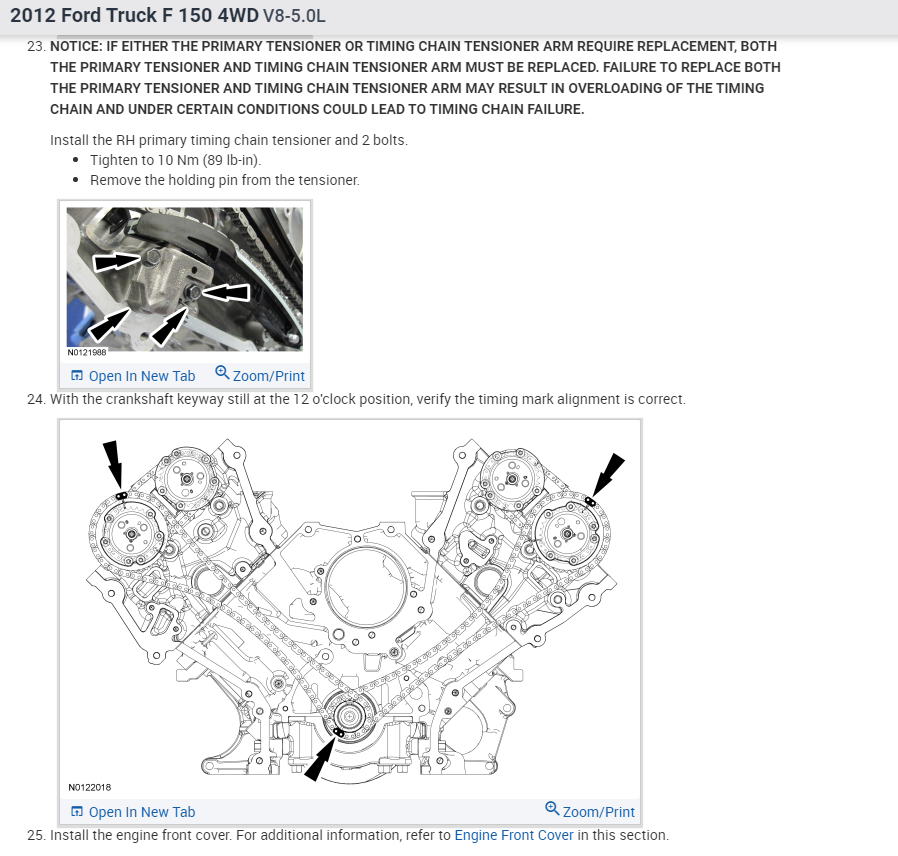 2012 Ford Truck F 150 4WD V8-5.0L

23. NOTICE: IF EITHER THE PRIMARY TENSIONER OR TIMING CHAIN TENSIONER ARM REQUIRE REPLACEMENT, BOTH THE PRIMARY TENSIONER AND TIMING CHAIN TENSIONER ARM MUST BE REPLACED. FAILURE TO REPLACE BOTH THE PRIMARY TENSIONER AND TIMING CHAIN TENSIONER ARM MAY RESULT IN OVERLOADING OF THE TIMING CHAIN AND UNDER CERTAIN CONDITIONS COULD LEAD TO TIMING CHAIN FAILURE.

Install the RH primary timing chain tensioner and 2 bolts.
• Tighten to 10 Nm (89 lb-in).
• Remove the holding pin from the tensioner.

N0121988

Open In New Tab Zoom/Print

24. With the crankshaft keyway still at the 12 o'clock position, verify the timing mark alignment is correct.

N0122018

Open In New Tab Zoom/Print

25. Install the engine front cover. For additional information, refer to Engine Front Cover in this section.