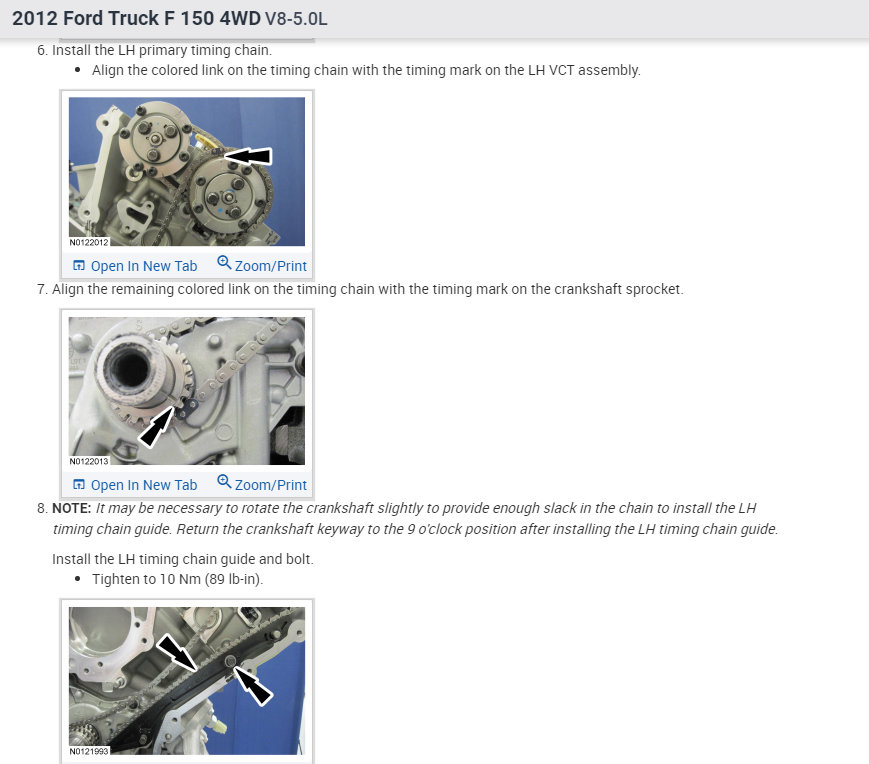 2012 Ford Truck F 150 4WD V8-5.0L

6. Install the LH primary timing chain.
• Align the colored link on the timing chain with the timing mark on the LH VCT assembly.

N0122012

Open In New Tab  Zoom/Print

7. Align the remaining colored link on the timing chain with the timing mark on the crankshaft sprocket.

N0122013

Open In New Tab  Zoom/Print

8. NOTE: It may be necessary to rotate the crankshaft slightly to provide enough slack in the chain to install the LH timing chain guide. Return the crankshaft keyway to the 9 o'clock position after installing the LH timing chain guide.

Install the LH timing chain guide and bolt.
• Tighten to 10 Nm (89 lb-in).

N0121993